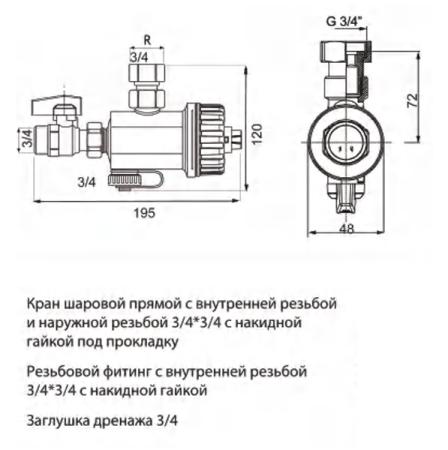 R
3/4
3/4
3/4
120
195
G 3/4"
72
48

Кран шаровой прямой с внутренней резьбой и наружной резьбой 3/4*3/4 с накидной гайкой под прокладку

Резьбовой фитинг с внутренней резьбой 3/4*3/4 с накидной гайкой

Заглушка дренажа 3/4